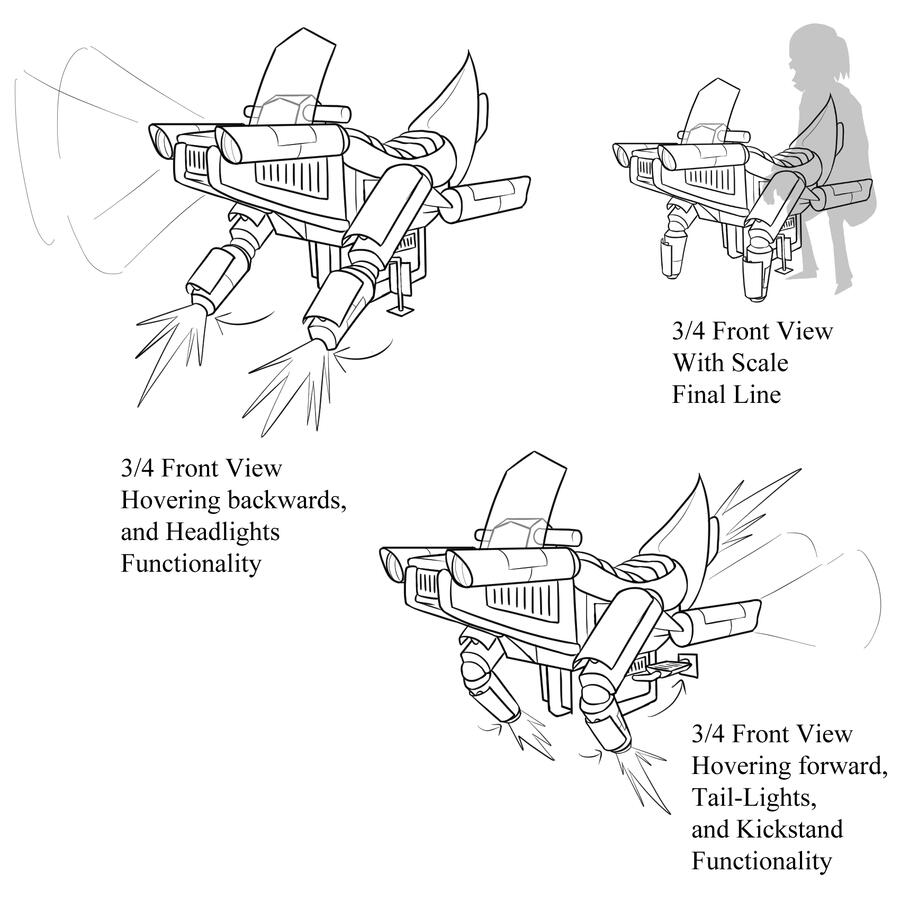 3/4 Front View
With Scale
Final Line

3/4 Front View
Hovering backwards,
and Headlights
Functionality

3/4 Front View
Hovering forward,
Tail-Lights,
and Kickstand
Functionality