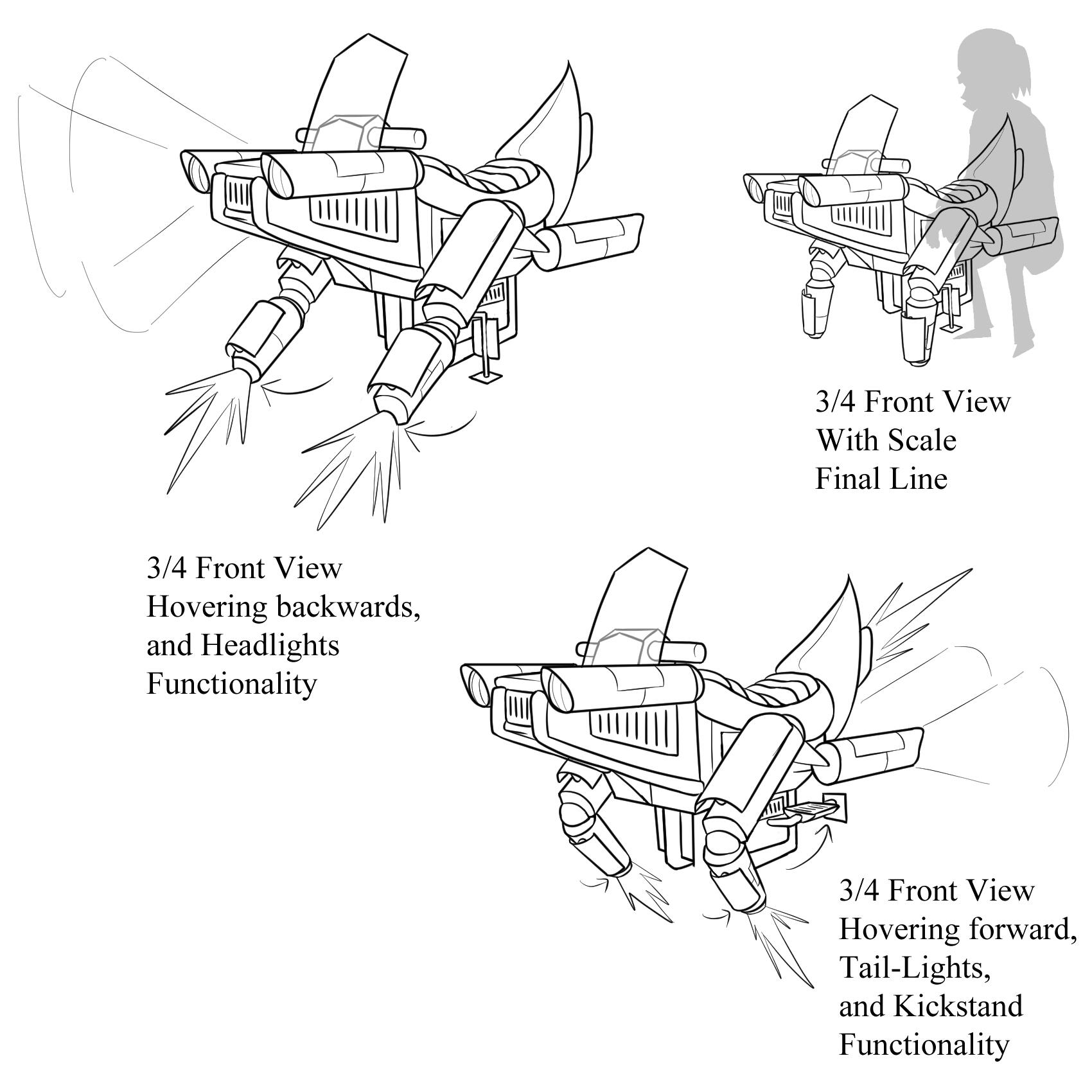 3/4 Front View
With Scale
Final Line

3/4 Front View
Hovering backwards,
and Headlights
Functionality

3/4 Front View
Hovering forward,
Tail-Lights,
and Kickstand
Functionality